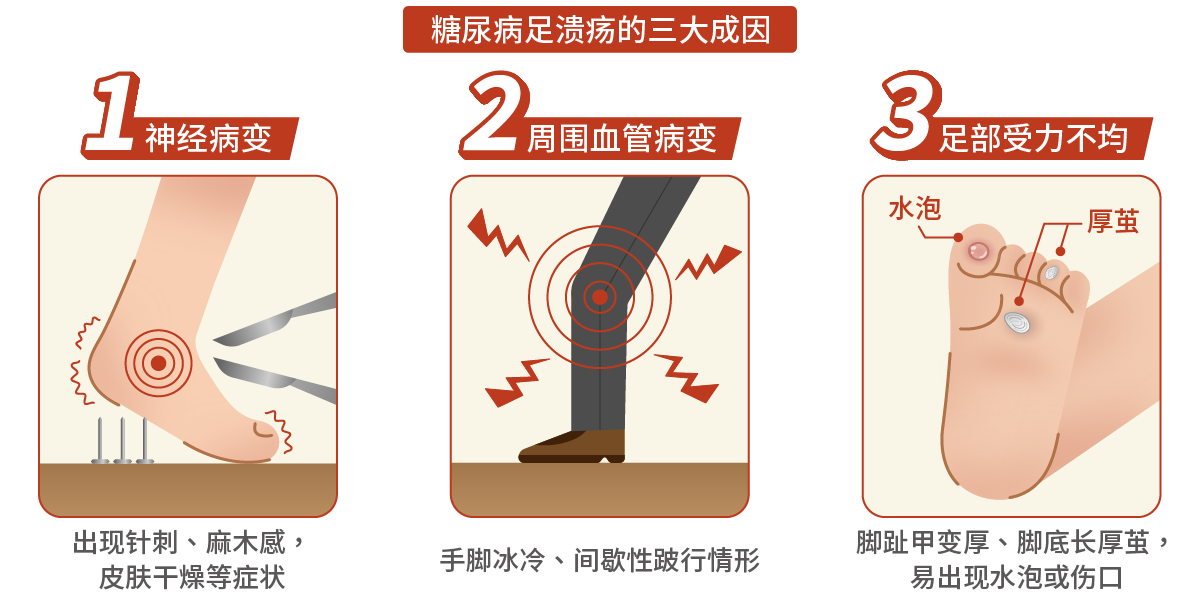 糖尿病足溃疡的三大成因

1 神经病变

出现针刺、麻木感，皮肤干燥等症状

2 周围血管病变

手脚冰冷、间歇性跛行情形

3 足部受力不均

水泡

厚茧

脚趾甲变厚、脚底长厚茧，易出现水泡或伤口