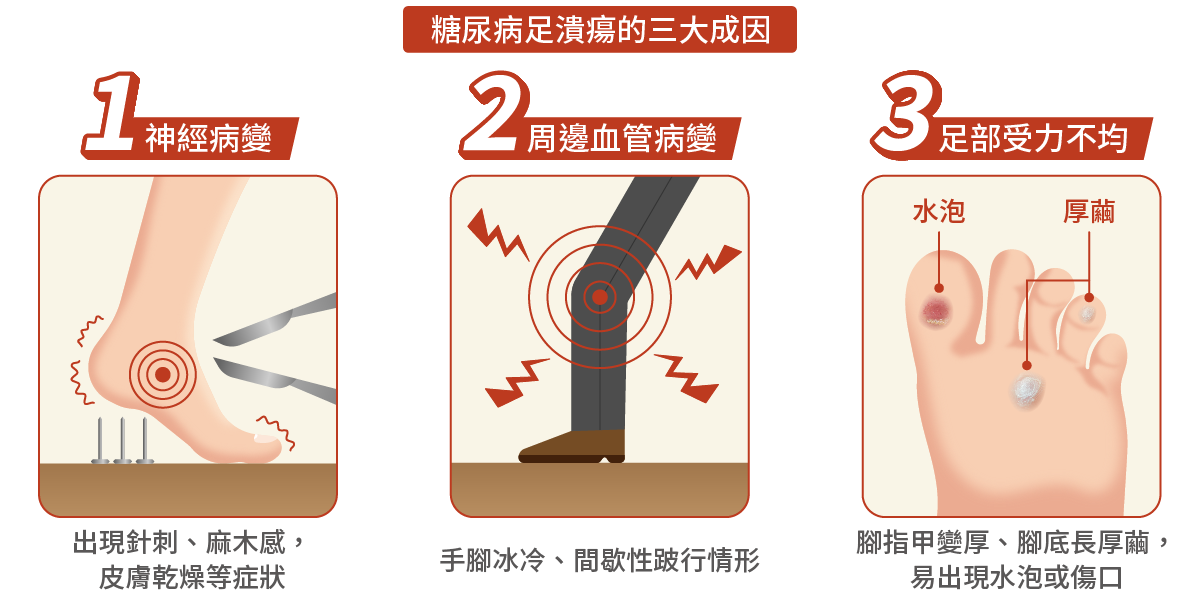 糖尿病足潰瘍的三大成因

1 神經病變

出現針刺、麻木感，皮膚乾燥等症狀

2 周邊血管病變

手腳冰冷、間歇性跛行情形

3 足部受力不均

水泡

厚繭

腳指甲變厚、腳底長厚繭，易出現水泡或傷口