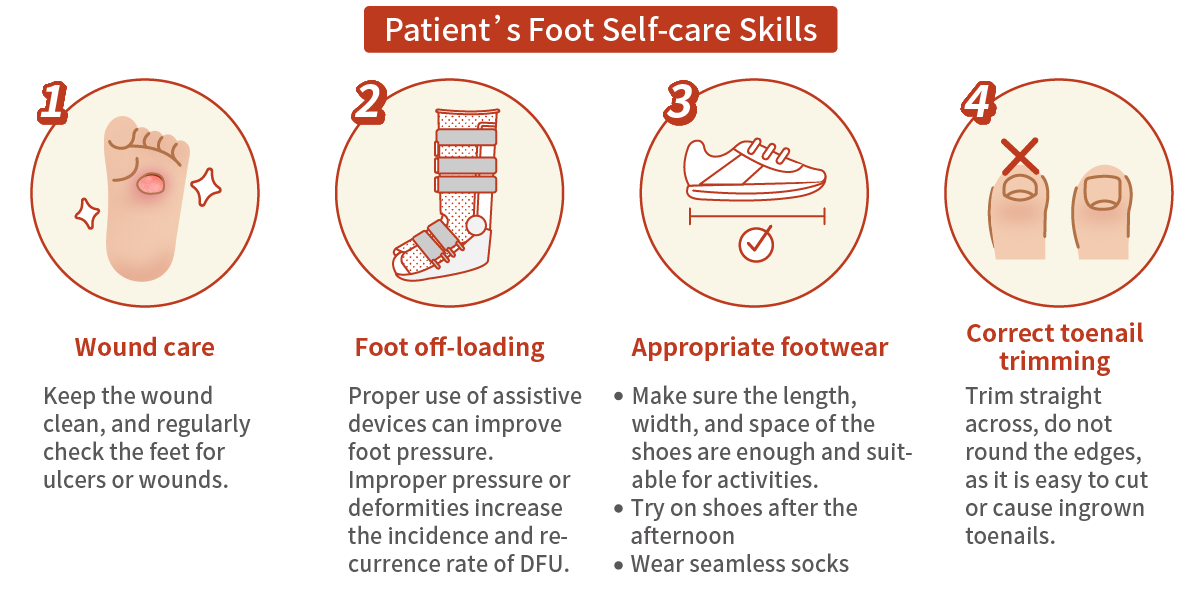 Patient's Foot Self-care Skills

1

Wound care

Keep the wound clean, and regularly check the feet for ulcers or wounds.

2

Foot off-loading

Proper use of assistive devices can improve foot pressure. Improper pressure or deformities increase the incidence and recurrence rate of DFU.

3

Appropriate footwear

• Make sure the length, width, and space of the shoes are enough and suitable for activities.
• Try on shoes after the afternoon
• Wear seamless socks

4

Correct toenail trimming

Trim straight across, do not round the edges, as it is easy to cut or cause ingrown toenails.