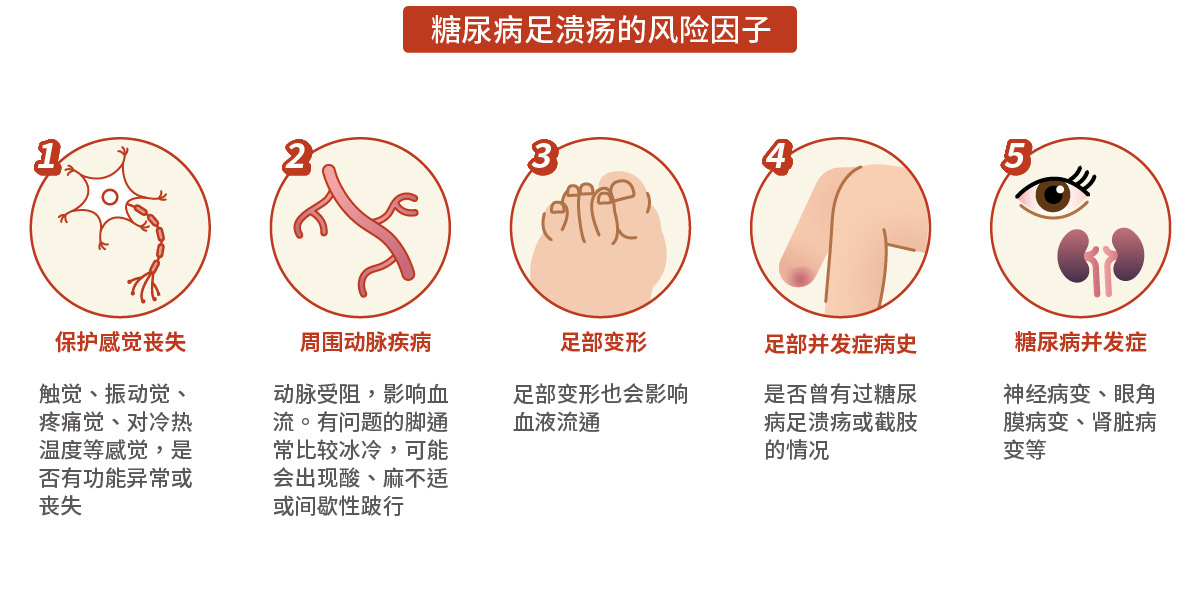 糖尿病足溃疡的风险因子

1
保护感觉丧失
触觉、振动觉、疼痛觉、对冷热温度等感觉，是否有功能异常或丧失

2
周围动脉疾病
动脉受阻，影响血流。有问题的脚通常比较冰冷，可能会出现酸、麻不适或间歇性跛行

3
足部变形
足部变形也会影响血液流通

4
足部并发症病史
是否曾有过糖尿病足溃疡或截肢的情况

5
糖尿病并发症
神经病变、眼角膜病变、肾脏病变等