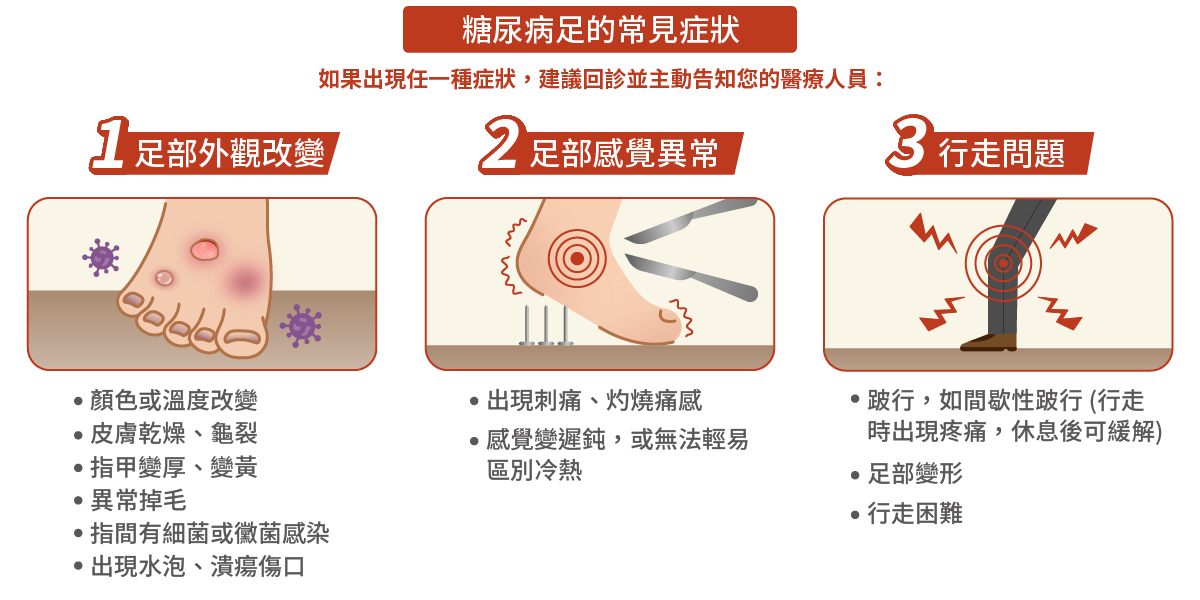 糖尿病足的常見症狀

如果出現任一種症狀，建議回診並主動告知您的醫療人員：

1 足部外觀改變

• 顏色或溫度改變
• 皮膚乾燥、龜裂
• 指甲變厚、變黃
• 異常掉毛
• 指間有細菌或黴菌感染
• 出現水泡、潰瘍傷口

2 足部感覺異常

• 出現刺痛、灼燒痛感
• 感覺變遲鈍，或無法輕易區別冷熱

3 行走問題

• 跛行，如間歇性跛行 (行走時出現疼痛，休息後可緩解)
• 足部變形
• 行走困難