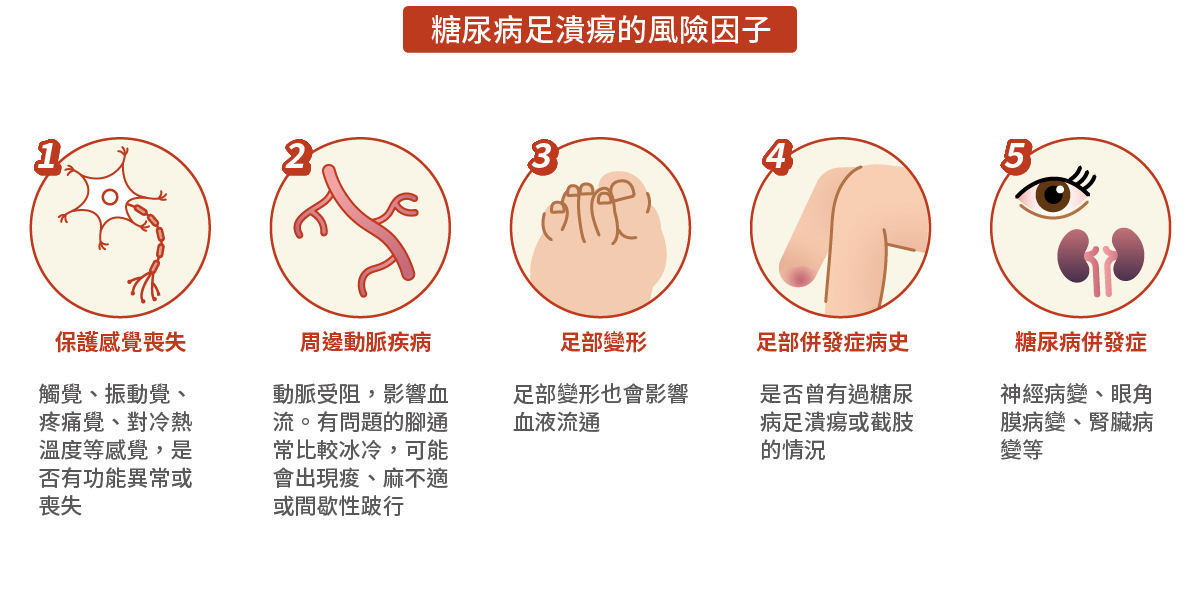 糖尿病足潰瘍的風險因子

1
保護感覺喪失
觸覺、振動覺、疼痛覺、對冷熱溫度等感覺，是否有功能異常或喪失

2
周邊動脈疾病
動脈受阻，影響血流。有問題的腳通常比較冰冷，可能會出現痠、麻不適或間歇性跛行

3
足部變形
足部變形也會影響血液流通

4
足部併發症病史
是否曾有過糖尿病足潰瘍或截肢的情況

5
糖尿病併發症
神經病變、眼角膜病變、腎臟病變等