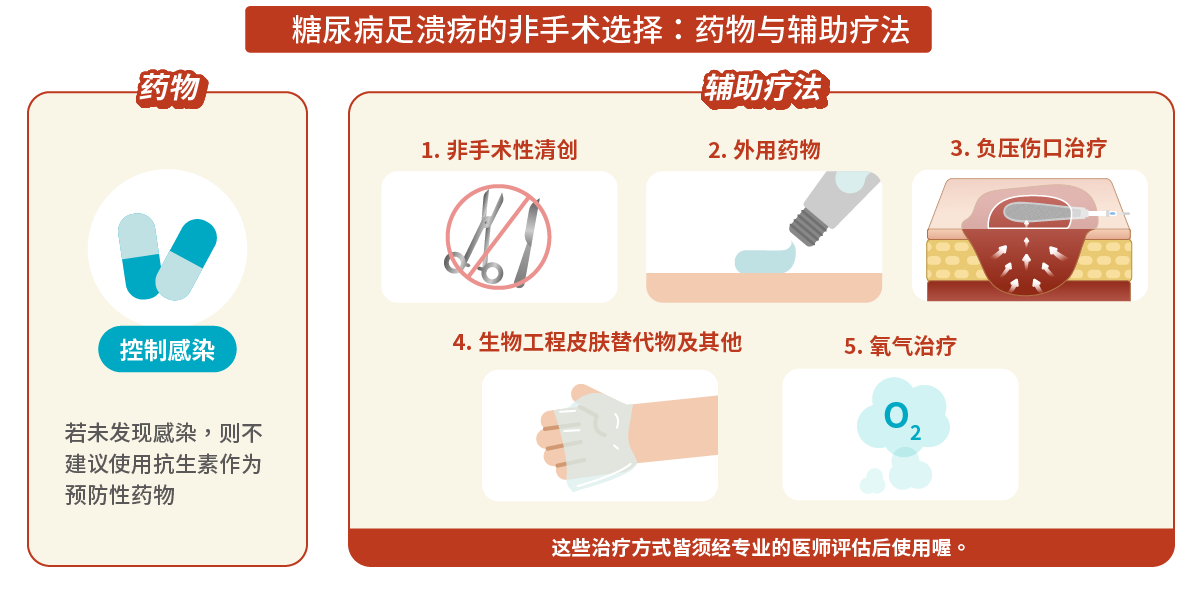 糖尿病足溃疡的非手术选择：药物与辅助疗法

药物

控制感染

若未发现感染，则不建议使用抗生素作为预防性药物

辅助疗法

1. 非手术性清创

2. 外用药物

3. 负压伤口治疗

4. 生物工程皮肤替代物及其他

5. 氧气治疗

$O_2$

这些治疗方式皆须经专业的医师评估后使用喔。