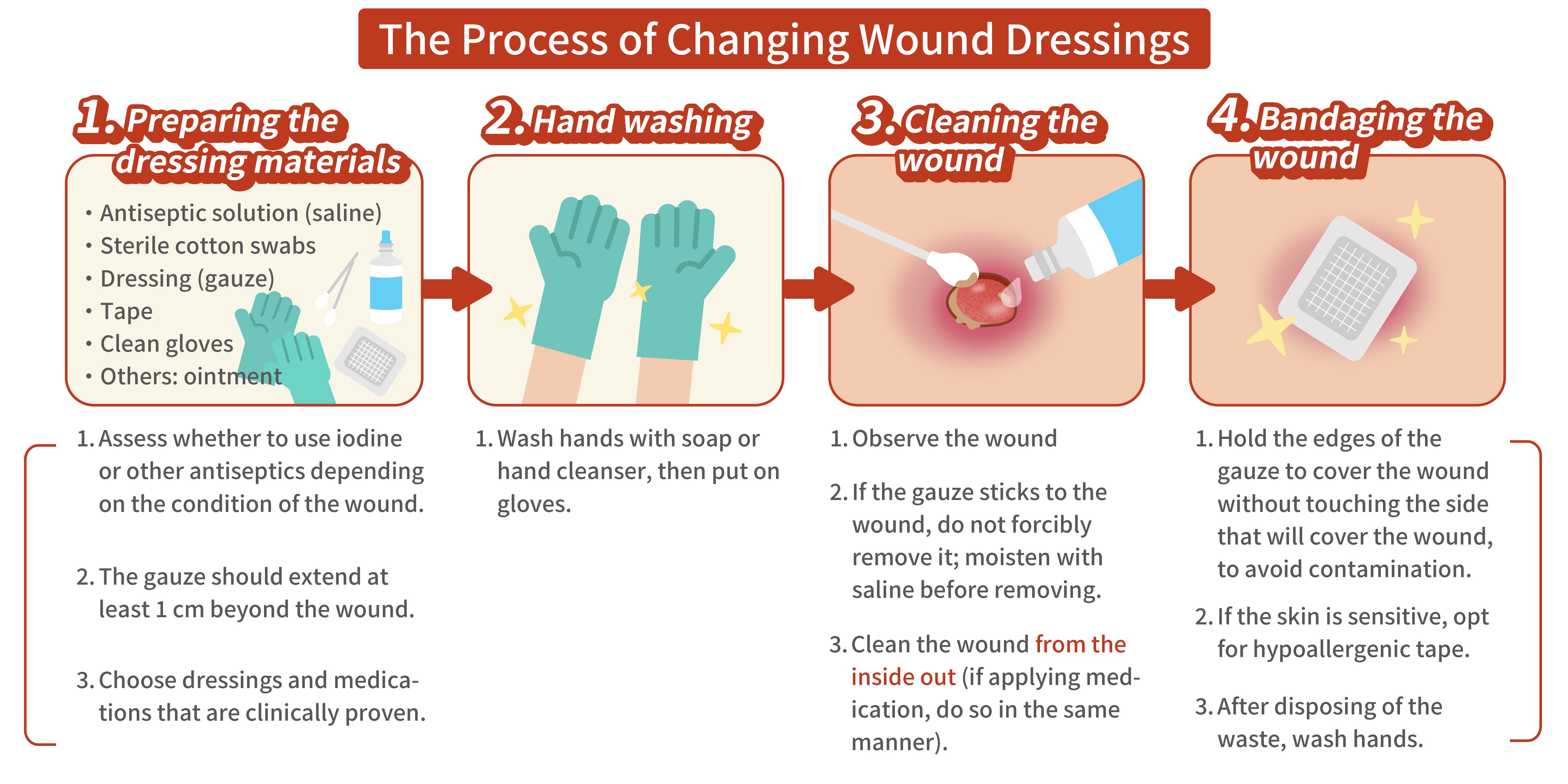 The Process of Changing Wound Dressings

1. Preparing the dressing materials

• Antiseptic solution (saline)
• Sterile cotton swabs
• Dressing (gauze)
• Tape
• Clean gloves
• Others: ointment

1. Assess whether to use iodine or other antiseptics depending on the condition of the wound.

2. The gauze should extend at least 1 cm beyond the wound.

3. Choose dressings and medications that are clinically proven.

2. Hand washing

1. Wash hands with soap or hand cleanser, then put on gloves.

3. Cleaning the wound

1. Observe the wound

2. If the gauze sticks to the wound, do not forcibly remove it; moisten with saline before removing.

3. Clean the wound from the inside out (if applying medication, do so in the same manner).

4. Bandaging the wound

1. Hold the edges of the gauze to cover the wound without touching the side that will cover the wound, to avoid contamination.

2. If the skin is sensitive, opt for hypoallergenic tape.

3. After disposing of the waste, wash hands.