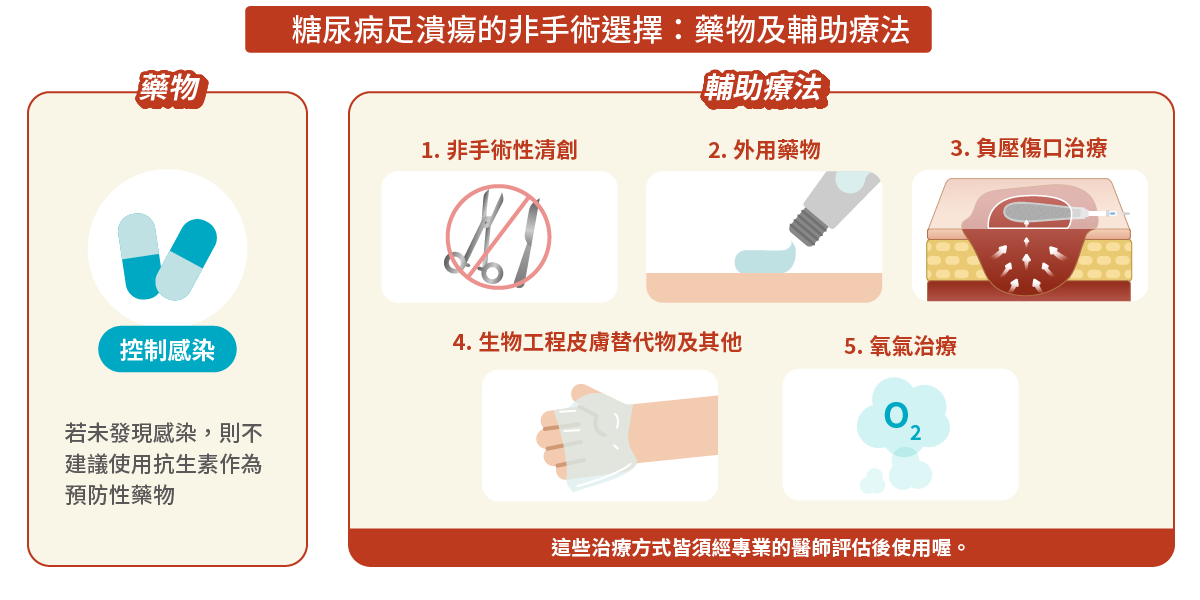 糖尿病足潰瘍的非手術選擇：藥物及輔助療法

藥物

控制感染

若未發現感染，則不建議使用抗生素作為預防性藥物

輔助療法

1. 非手術性清創

2. 外用藥物

3. 負壓傷口治療

4. 生物工程皮膚替代物及其他

5. 氧氣治療

$O_2$

這些治療方式皆須經專業的醫師評估後使用喔。